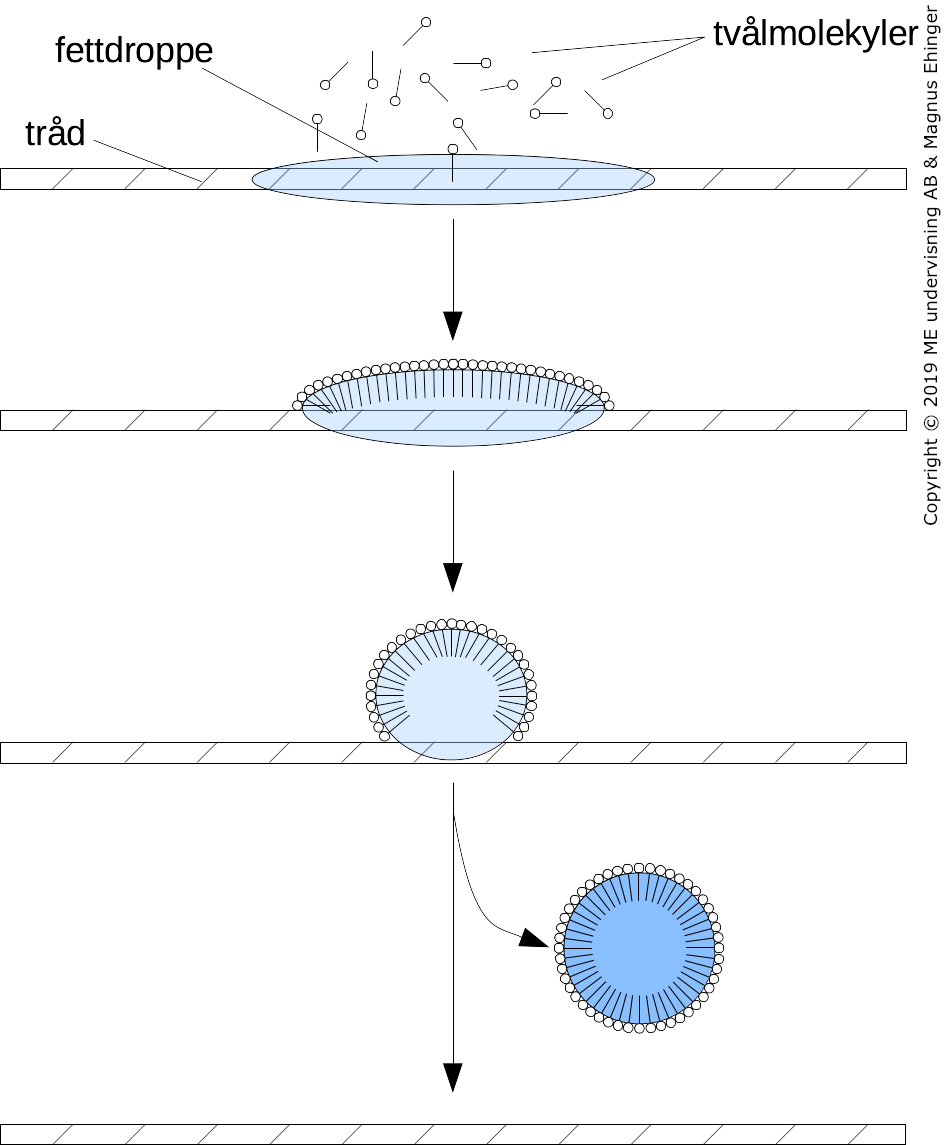 fettdroppe

tvålmolekyler

tråd

Copyright © 2019 ME undervisning AB & Magnus Ehinger